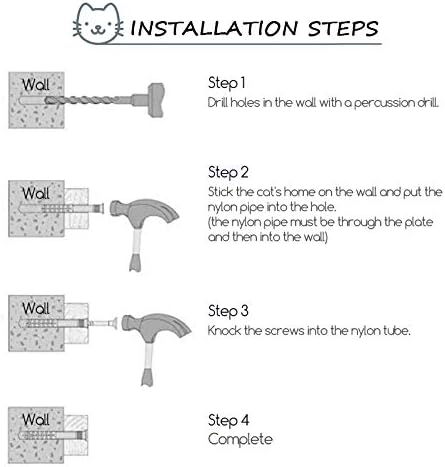 INSTALLATION STEPS

Wall

Step 1
Drill holes in the wall with a percussion drill.

Wall

Step 2
Stick the cat's home on the wall and put the nylon pipe into the hole.
(the nylon pipe must be through the plate and then into the wall)

Wall

Step 3
Knock the screws into the nylon tube.

Wall

Step 4
Complete