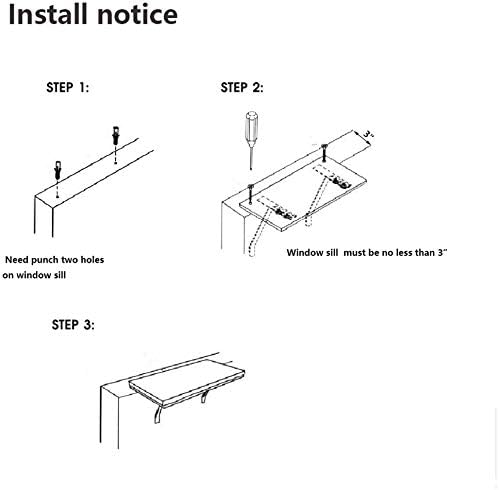 Install notice

STEP 1:

Need punch two holes on window sill

STEP 2:

3"

Window sill must be no less than 3"

STEP 3: