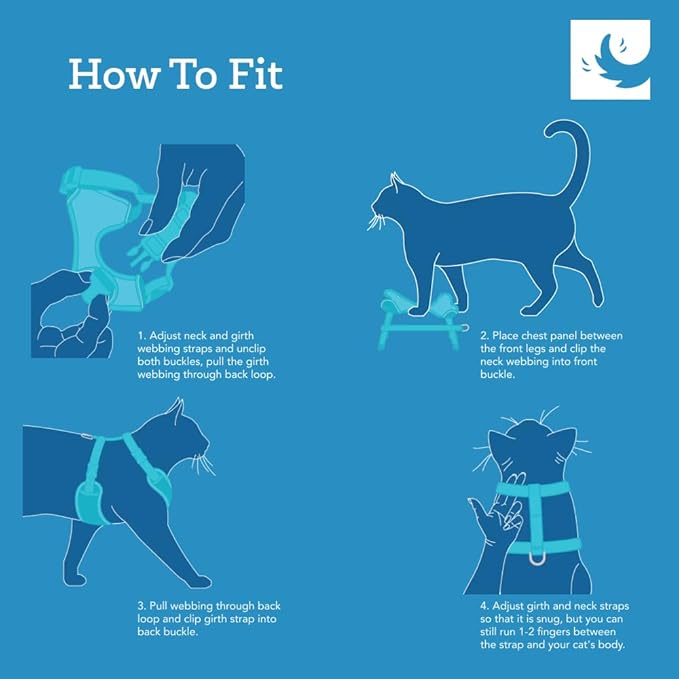 How To Fit

1. Adjust neck and girth webbing straps and unclip both buckles, pull the girth webbing through back loop.

2. Place chest panel between the front legs and clip the neck webbing into front buckle.

3. Pull webbing through back loop and clip girth strap into back buckle.

4. Adjust girth and neck straps so that it is snug, but you can still run 1-2 fingers between the strap and your cat's body.