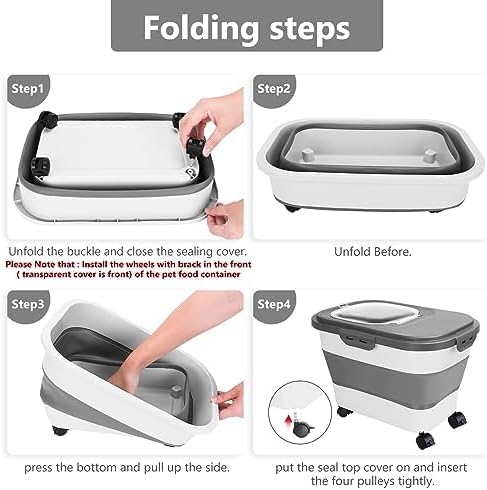 Folding steps

Step1

Unfold the buckle and close the sealing cover.

Please Note that : Install the wheels with brack in the front ( transparent cover is front) of the pet food container

Step2

Unfold Before.

Step3

press the bottom and pull up the side.

Step4

put the seal top cover on and insert the four pulleys tightly.