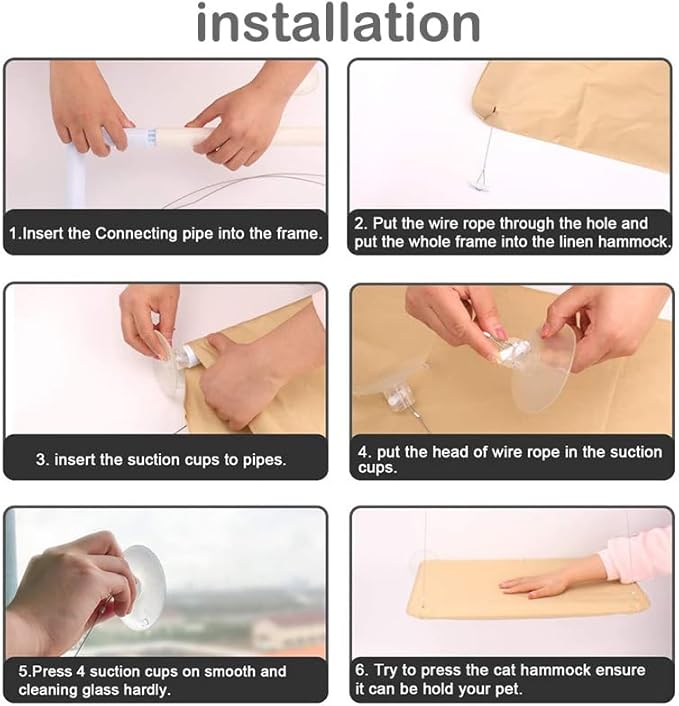 installation

1.Insert the Connecting pipe into the frame.

2. Put the wire rope through the hole and put the whole frame into the linen hammock.

3. insert the suction cups to pipes.

4. put the head of wire rope in the suction cups.

5.Press 4 suction cups on smooth and cleaning glass hardly.

6. Try to press the cat hammock ensure it can be hold your pet.