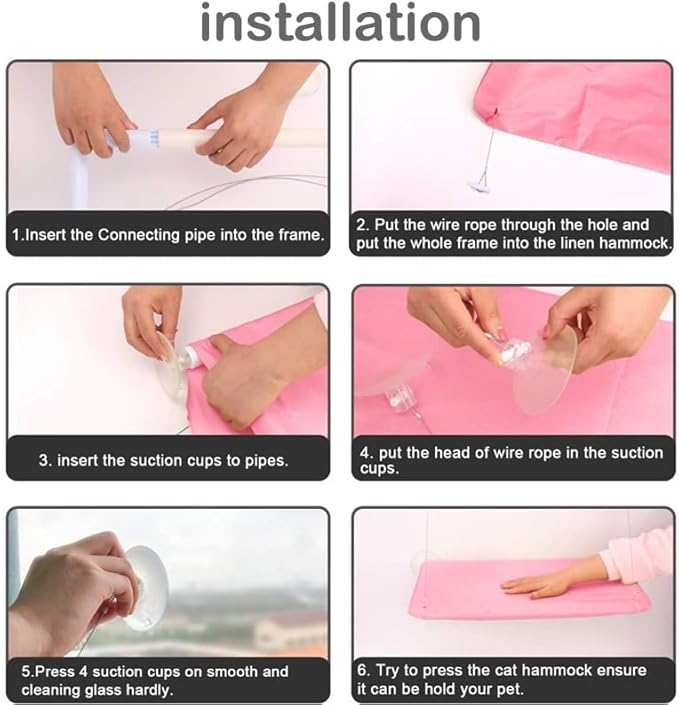 installation

1.Insert the Connecting pipe into the frame.

2. Put the wire rope through the hole and put the whole frame into the linen hammock.

3. insert the suction cups to pipes.

4. put the head of wire rope in the suction cups.

5.Press 4 suction cups on smooth and cleaning glass hardly.

6. Try to press the cat hammock ensure it can be hold your pet.