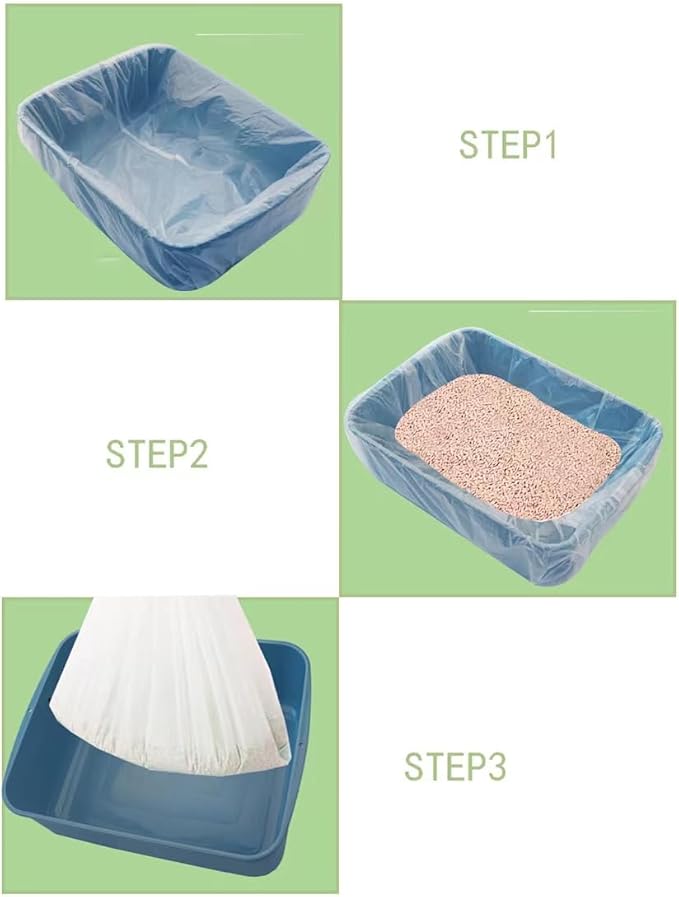 STEP1

STEP2

STEP3