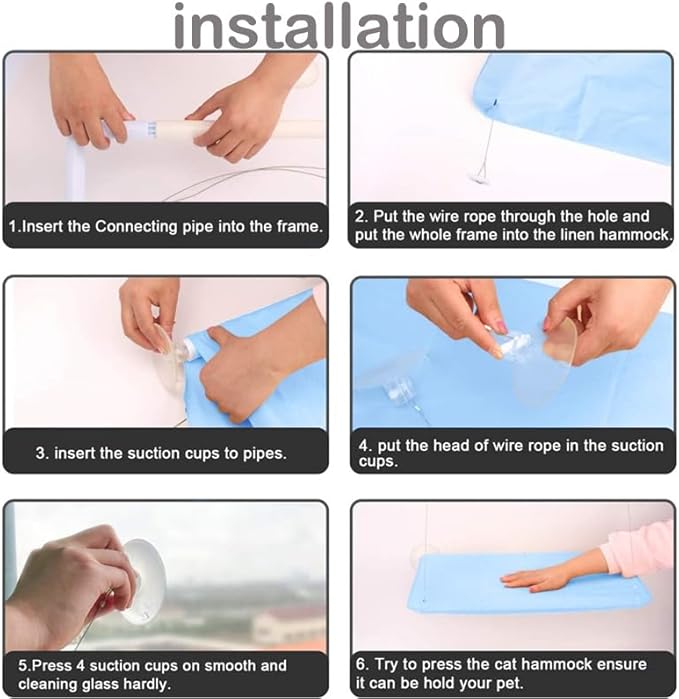 installation

1.Insert the Connecting pipe into the frame.

2. Put the wire rope through the hole and put the whole frame into the linen hammock.

3. insert the suction cups to pipes.

4. put the head of wire rope in the suction cups.

5.Press 4 suction cups on smooth and cleaning glass hardly.

6. Try to press the cat hammock ensure it can be hold your pet.