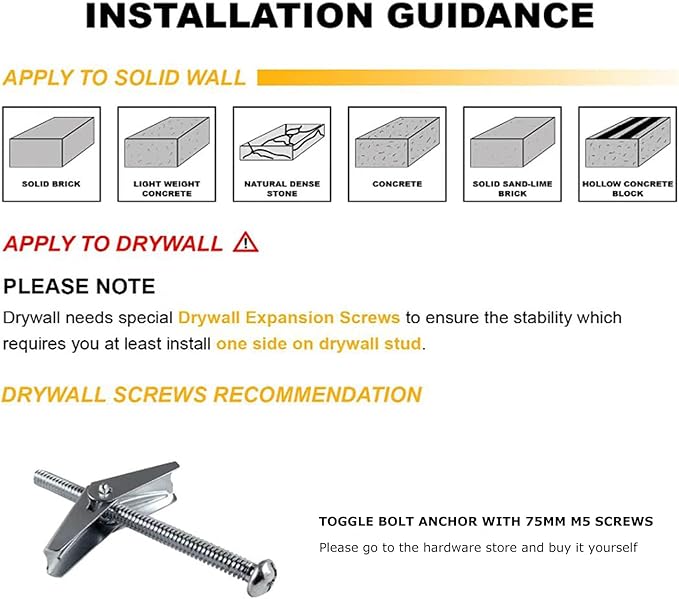 INSTALLATION GUIDANCE

APPLY TO SOLID WALL

SOLID BRICK

LIGHT WEIGHT CONCRETE

NATURAL DENSE STONE

CONCRETE

SOLID SAND-LIME BRICK

HOLLOW CONCRETE BLOCK

APPLY TO DRYWALL

PLEASE NOTE

Drywall needs special Drywall Expansion Screws to ensure the stability which requires you at least install one side on drywall stud.

DRYWALL SCREWS RECOMMENDATION

TOGGLE BOLT ANCHOR WITH 75MM M5 SCREWS

Please go to the hardware store and buy it yourself