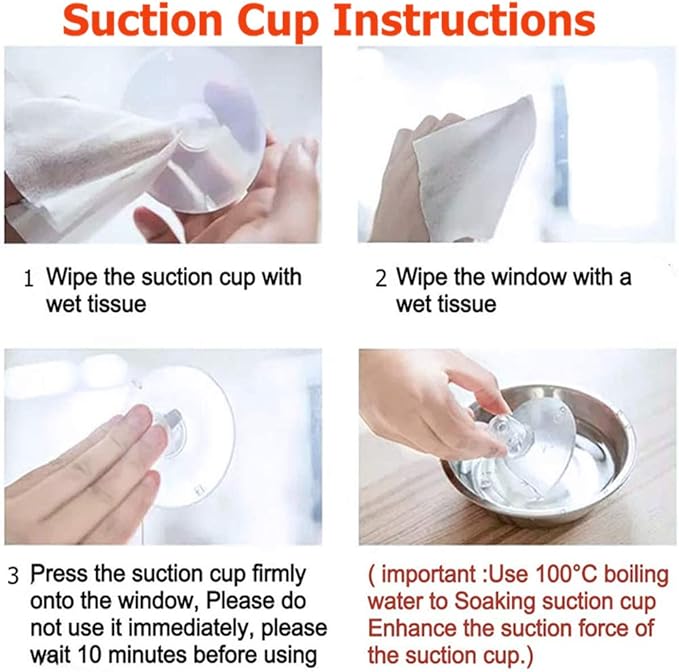 Suction Cup Instructions

1 Wipe the suction cup with wet tissue

2 Wipe the window with a wet tissue

3 Press the suction cup firmly onto the window, Please do not use it immediately, please wait 10 minutes before using

( important :Use 100°C boiling water to Soaking suction cup Enhance the suction force of the suction cup.)