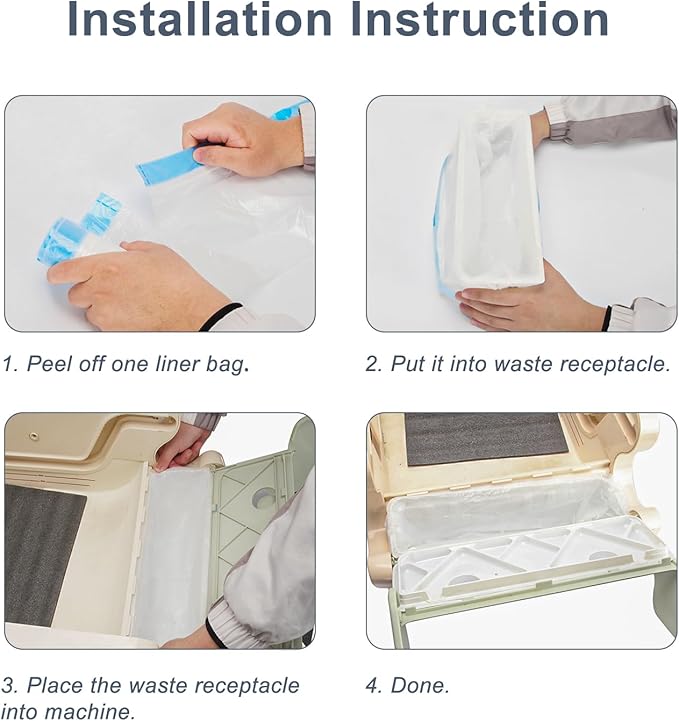 Installation Instruction

1. Peel off one liner bag.

2. Put it into waste receptacle.

3. Place the waste receptacle into machine.

4. Done.