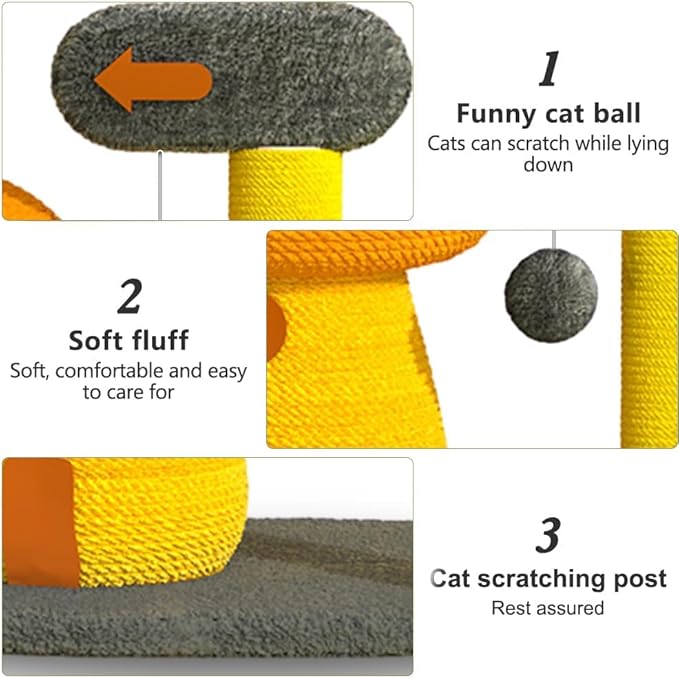 1
Funny cat ball
Cats can scratch while lying down

2
Soft fluff
Soft, comfortable and easy to care for

3
Cat scratching post
Rest assured