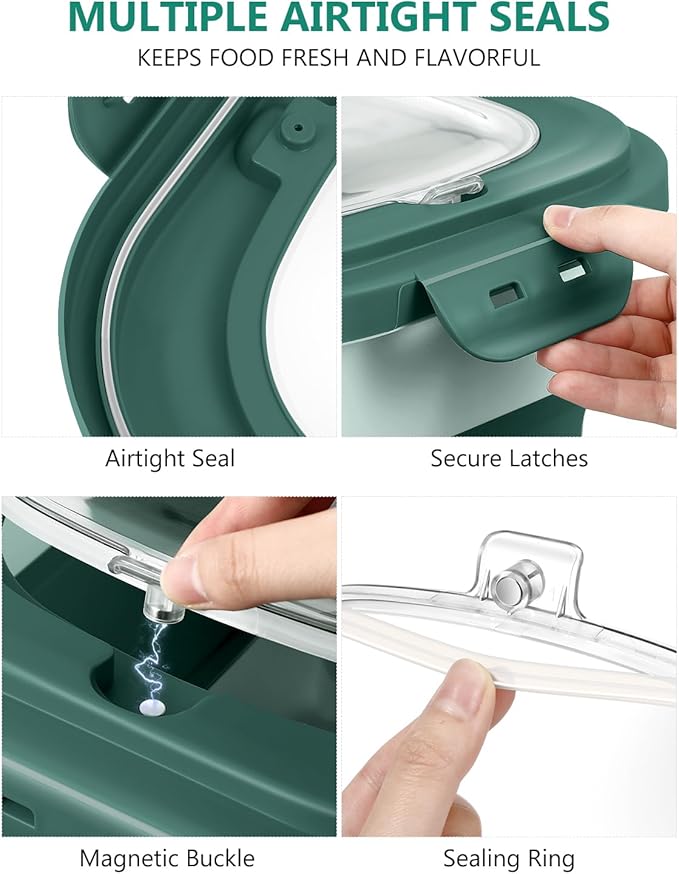 MULTIPLE AIRTIGHT SEALS

KEEPS FOOD FRESH AND FLAVORFUL

Airtight Seal

Secure Latches

Magnetic Buckle

Sealing Ring