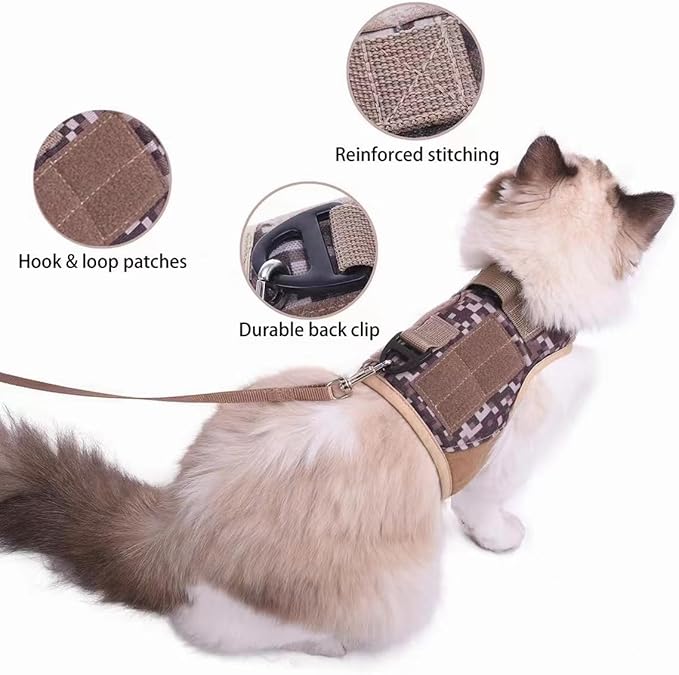 Reinforced stitching

Hook & loop patches

Durable back clip