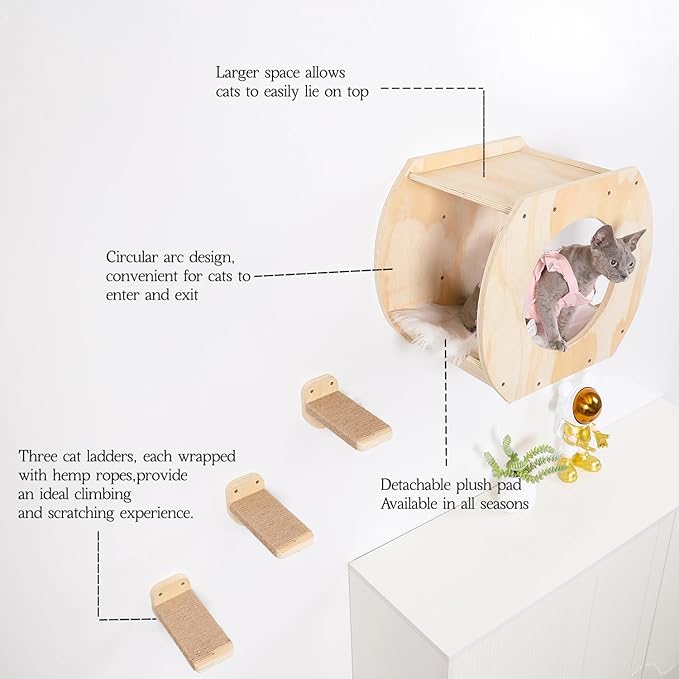 Larger space allows cats to easily lie on top

Circular arc design, convenient for cats to enter and exit

Three cat ladders, each wrapped with hemp ropes,provide an ideal climbing and scratching experience.

Detachable plush pad
Available in all seasons