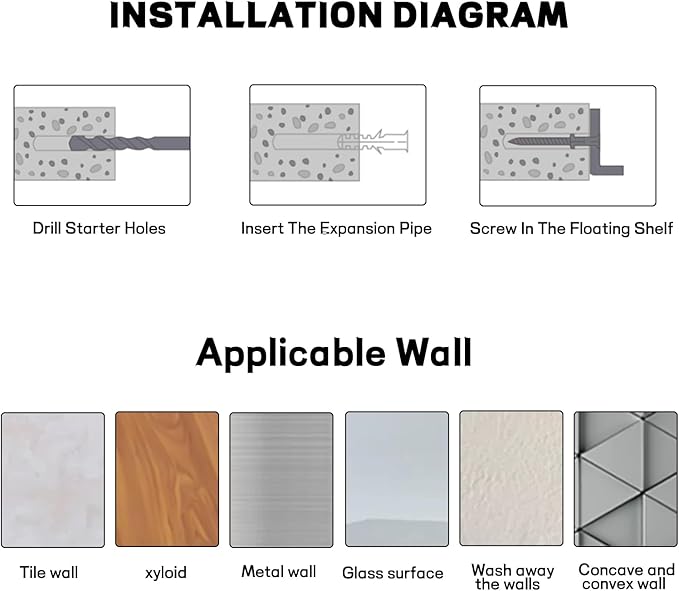 INSTALLATION DIAGRAM

Drill Starter Holes

Insert The Expansion Pipe

Screw In The Floating Shelf

Applicable Wall

Tile wall

xyloid

Metal wall

Glass surface

Wash away the walls

Concave and convex wall