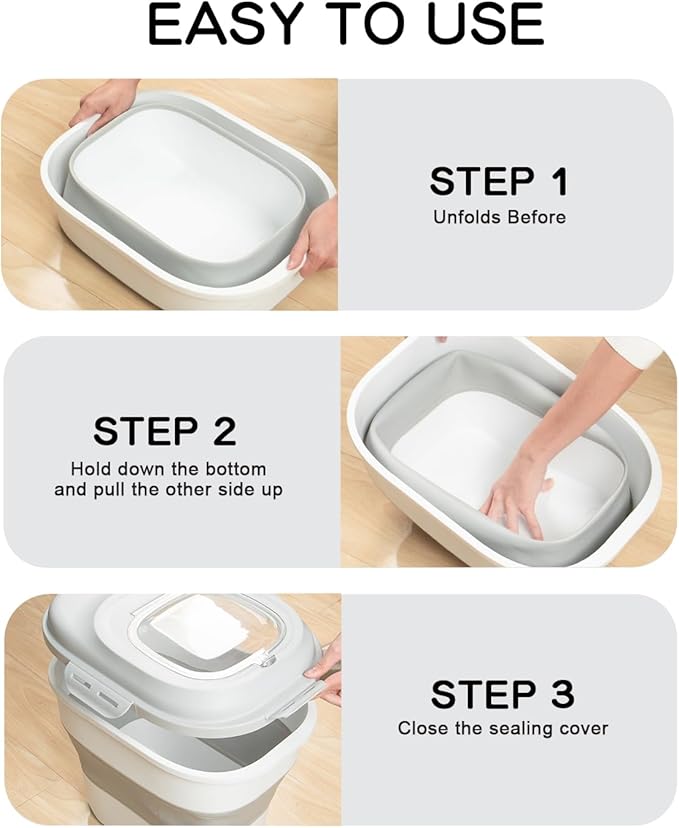 EASY TO USE

STEP 1
Unfolds Before

STEP 2
Hold down the bottom and pull the other side up

STEP 3
Close the sealing cover