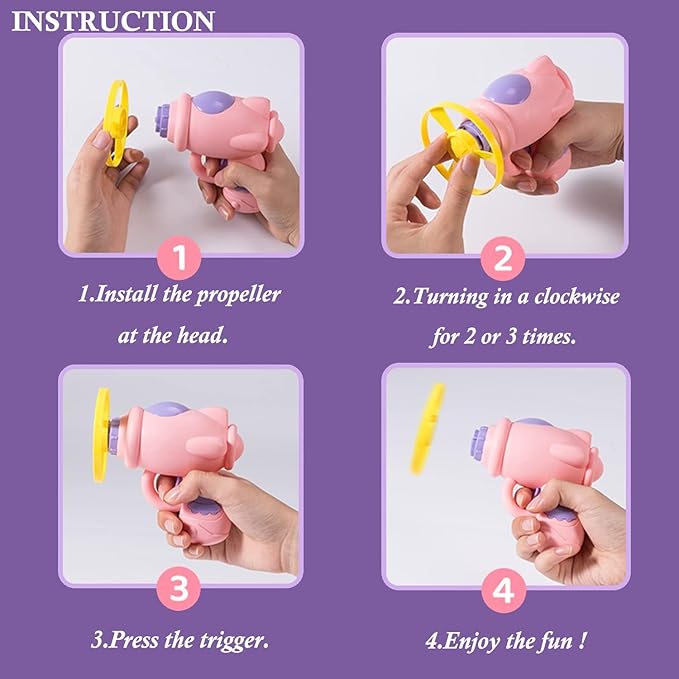 INSTRUCTION

1

1.Install the propeller at the head.

2

2.Turning in a clockwise for 2 or 3 times.

3

3.Press the trigger.

4

4.Enjoy the fun !