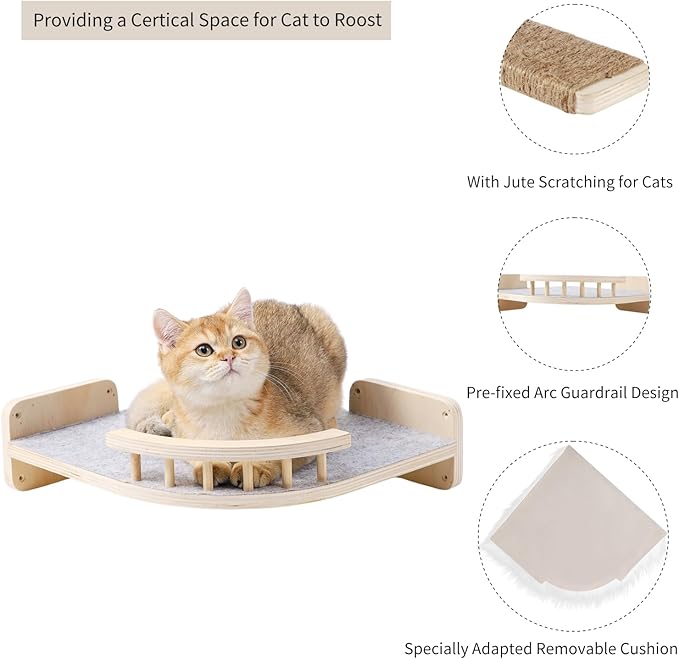 Providing a Certical Space for Cat to Roost

With Jute Scratching for Cats

Pre-fixed Arc Guardrail Design

Specially Adapted Removable Cushion