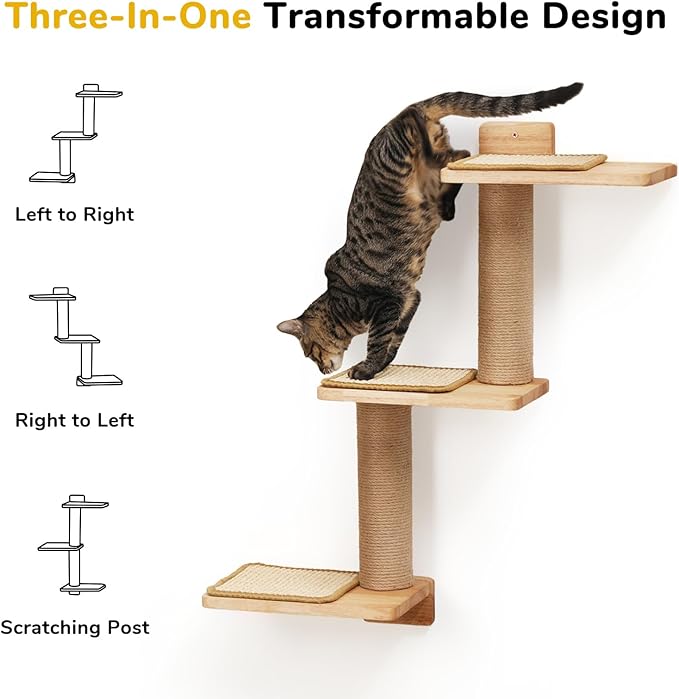 Three-In-One Transformable Design

Left to Right

Right to Left

Scratching Post