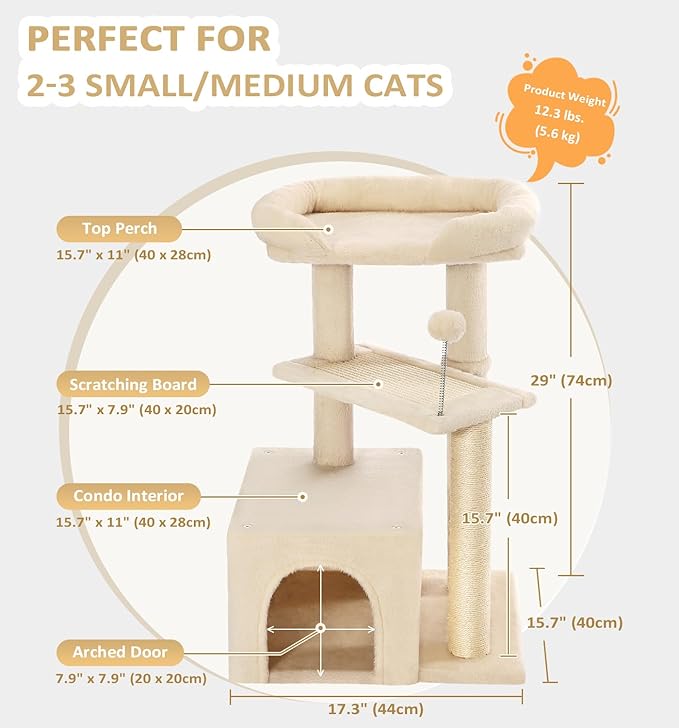 PERFECT FOR
2-3 SMALL/MEDIUM CATS

Product Weight
12.3 lbs.
(5.6 kg)

Top Perch
15.7" x 11" (40 x 28cm)

Scratching Board
15.7" x 7.9" (40 x 20cm)

Condo Interior
15.7" x 11" (40 x 28cm)

Arched Door
7.9" x 7.9" (20 x 20cm)

29" (74cm)

15.7" (40cm)

15.7" (40cm)

17.3" (44cm)