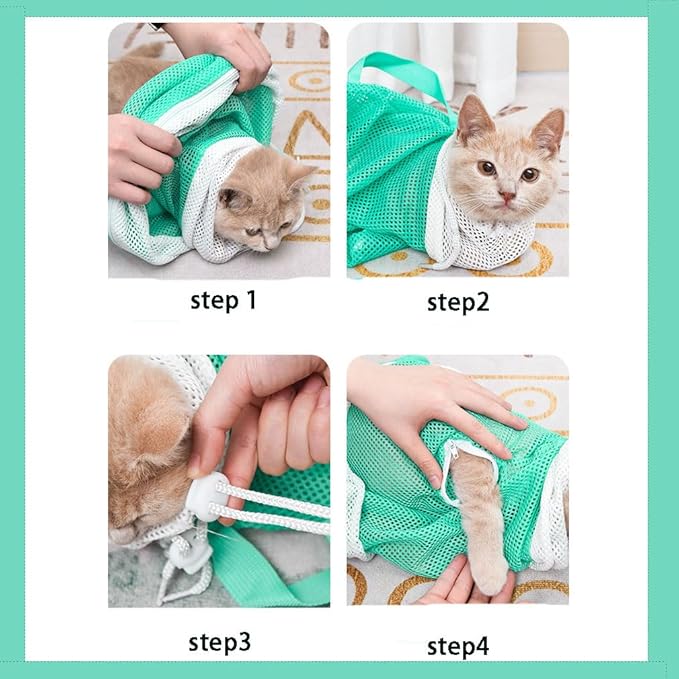 step 1

step2

step3

step4