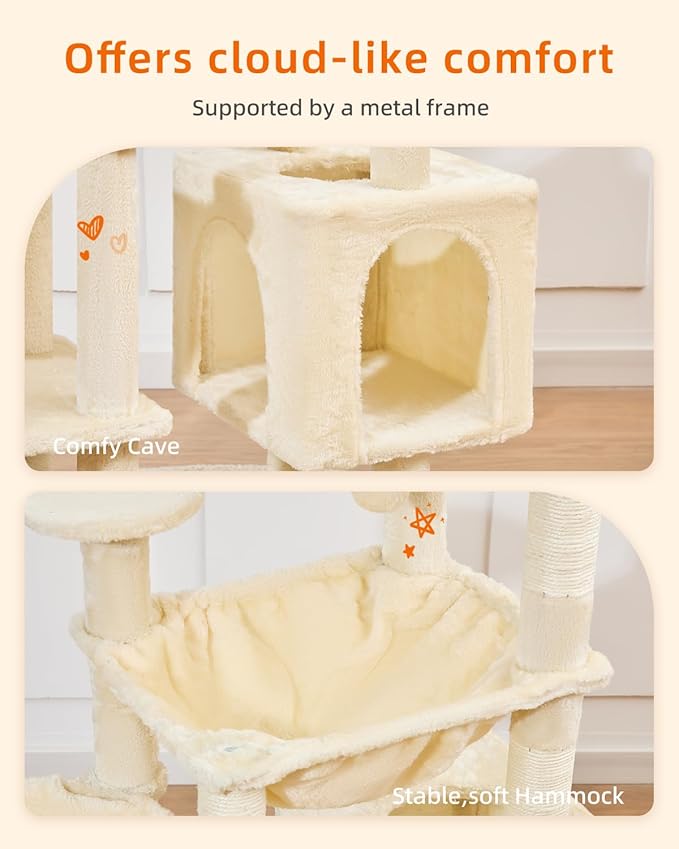 Offers cloud-like comfort

Supported by a metal frame

Comfy Cave

Stable,soft Hammock