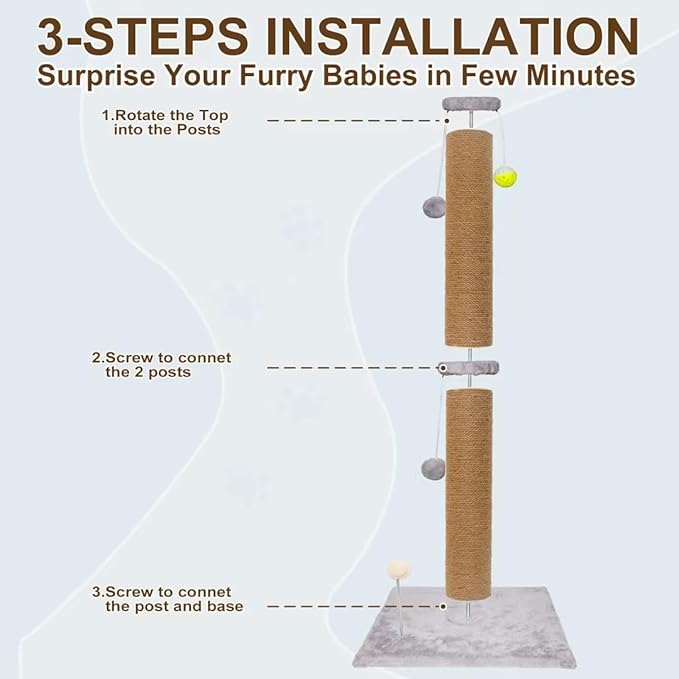 3-STEPS INSTALLATION
Surprise Your Furry Babies in Few Minutes

1.Rotate the Top into the Posts

2.Screw to connet the 2 posts

3.Screw to connet the post and base