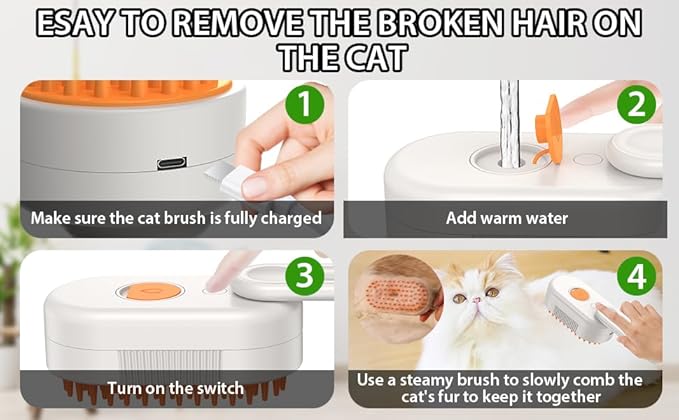 ESAY TO REMOVE THE BROKEN HAIR ON THE CAT

1
Make sure the cat brush is fully charged

2
Add warm water

3
Turn on the switch

4
Use a steamy brush to slowly comb the cat's fur to keep it together