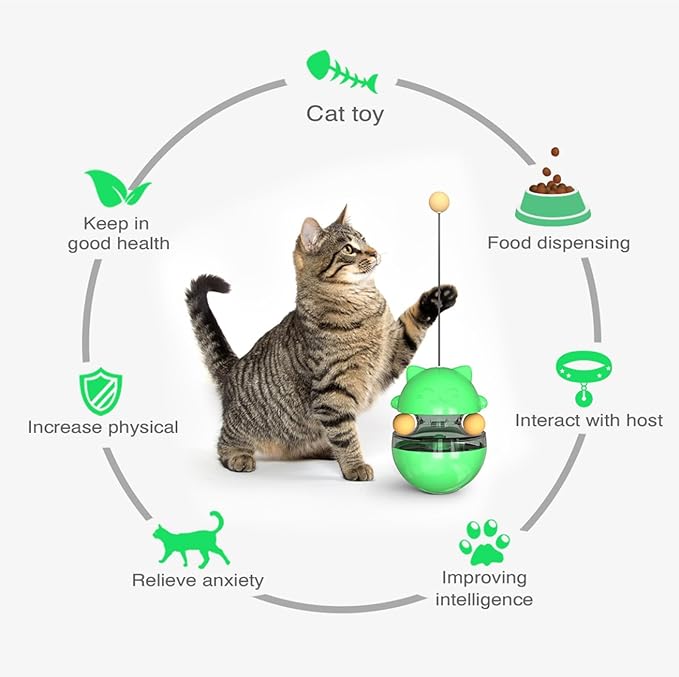 Cat toy

Food dispensing

Interact with host

Improving intelligence

Relieve anxiety

Increase physical

Keep in good health