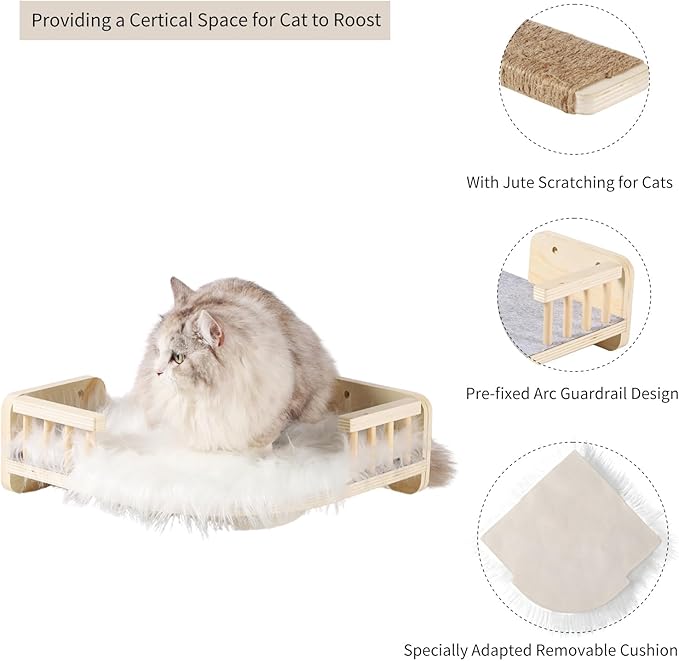 Providing a Certical Space for Cat to Roost

With Jute Scratching for Cats

Pre-fixed Arc Guardrail Design

Specially Adapted Removable Cushion