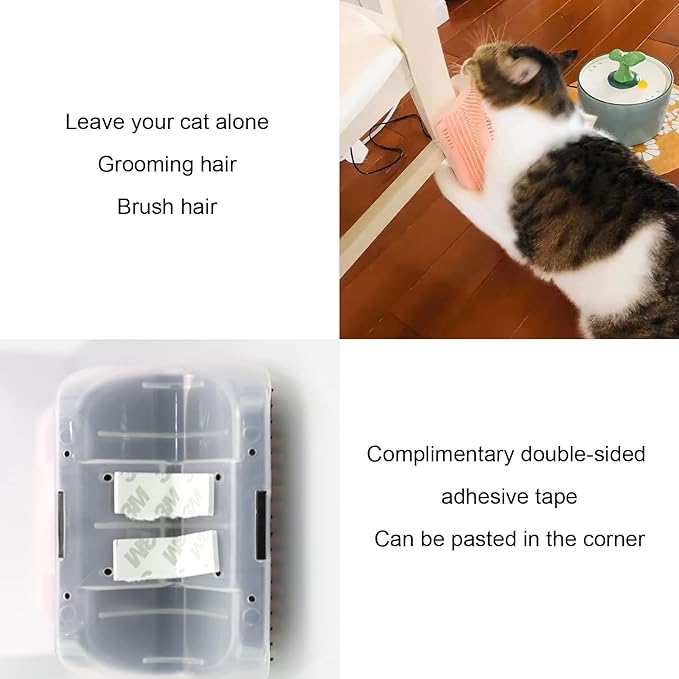 Leave your cat alone

Grooming hair

Brush hair

3M 3M

3M 3M

Complimentary double-sided

adhesive tape

Can be pasted in the corner