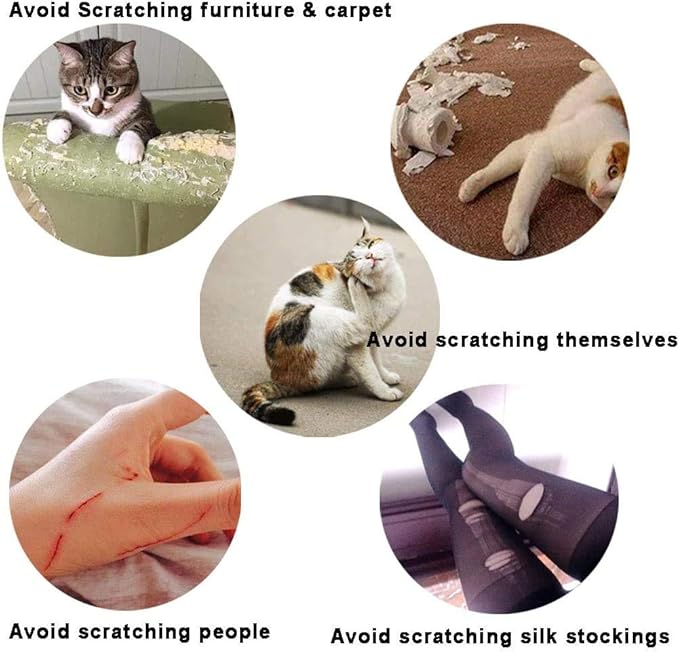 Avoid Scratching furniture & carpet

Avoid scratching themselves

Avoid scratching people

Avoid scratching silk stockings