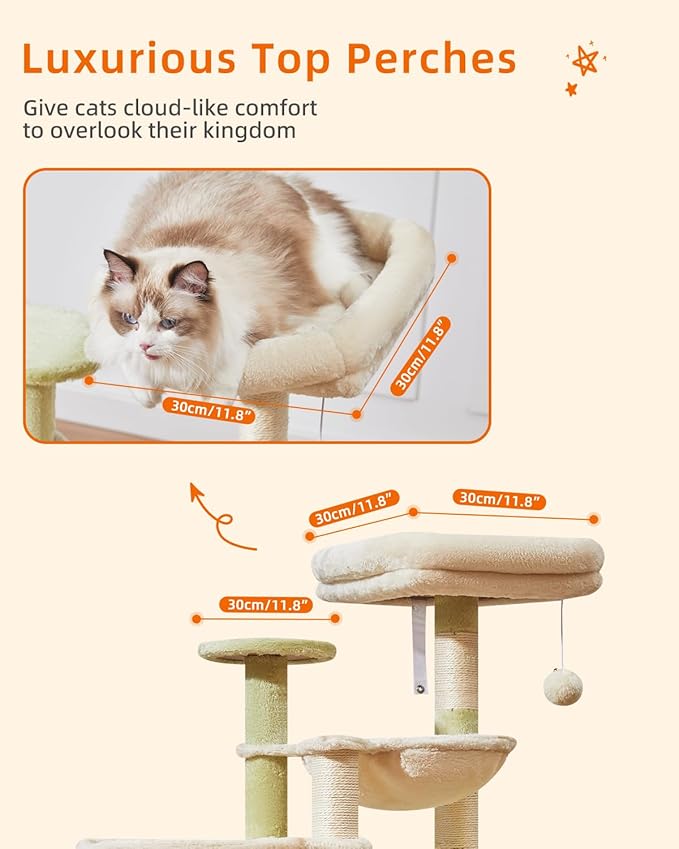 Luxurious Top Perches

Give cats cloud-like comfort to overlook their kingdom

30cm/11.8"

30cm/11.8"

30cm/11.8"

30cm/11.8"

30cm/11.8"