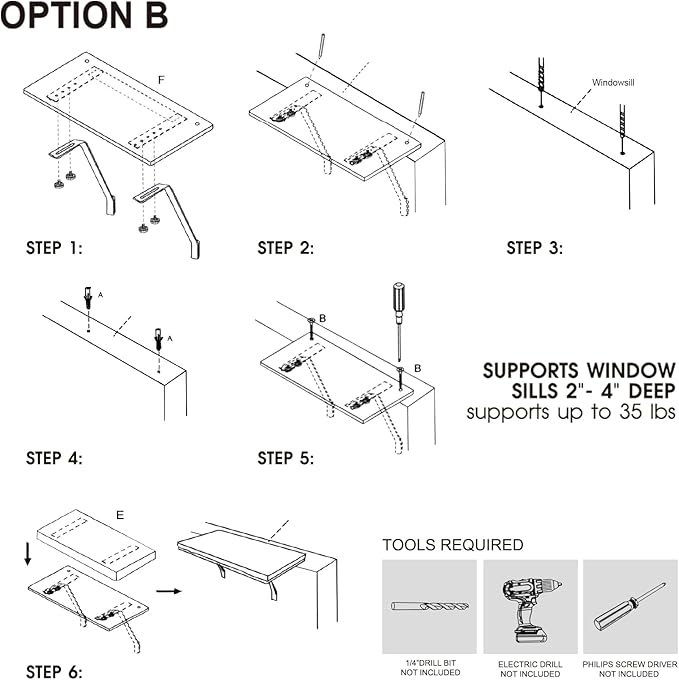 OPTION B

F

STEP 1:

STEP 2:

Windowsill

STEP 3:

A

A

STEP 4:

B

B

STEP 5:

SUPPORTS WINDOW SILLS 2"- 4" DEEP
supports up to 35 lbs

E

STEP 6:

TOOLS REQUIRED

1/4"DRILL BIT
NOT INCLUDED

ELECTRIC DRILL
NOT INCLUDED

PHILIPS SCREW DRIVER
NOT INCLUDED