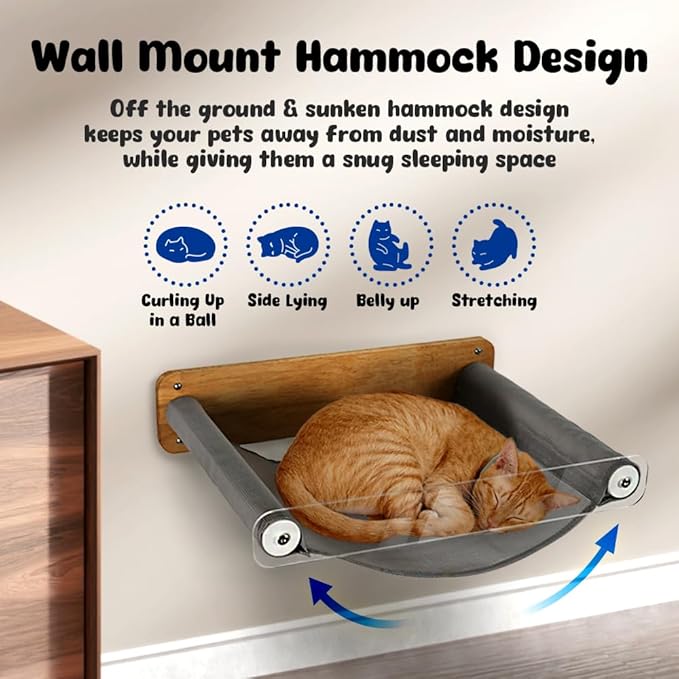 Wall Mount Hammock Design

Off the ground & sunken hammock design keeps your pets away from dust and moisture, while giving them a snug sleeping space

Curling Up in a Ball

Side Lying

Belly up

Stretching