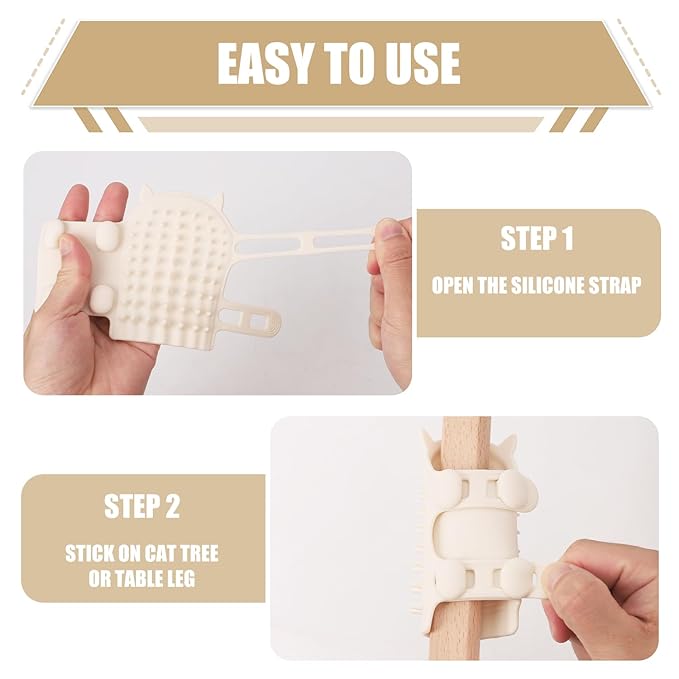 EASY TO USE

STEP 1

OPEN THE SILICONE STRAP

STEP 2

STICK ON CAT TREE OR TABLE LEG