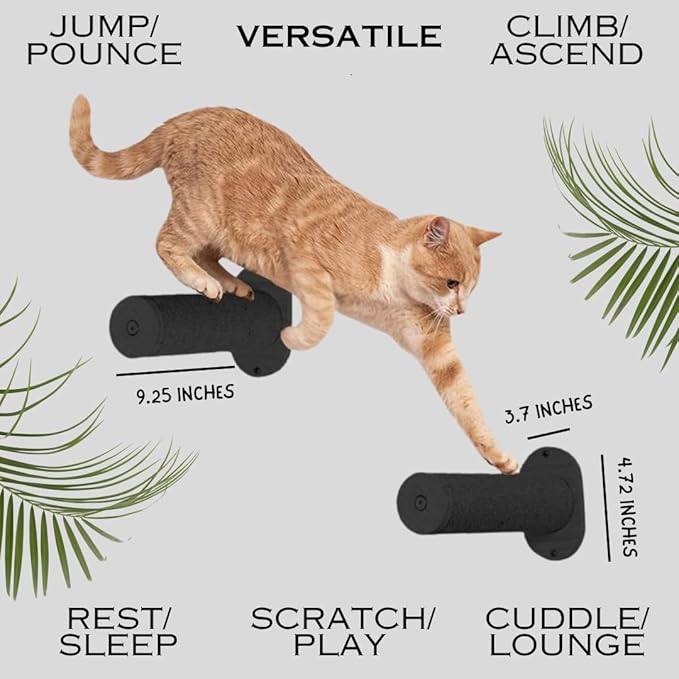 JUMP/
POUNCE

VERSATILE

CLIMB/
ASCEND

9.25 INCHES

3.7 INCHES

4.72 INCHES

REST/
SLEEP

SCRATCH/
PLAY

CUDDLE/
LOUNGE