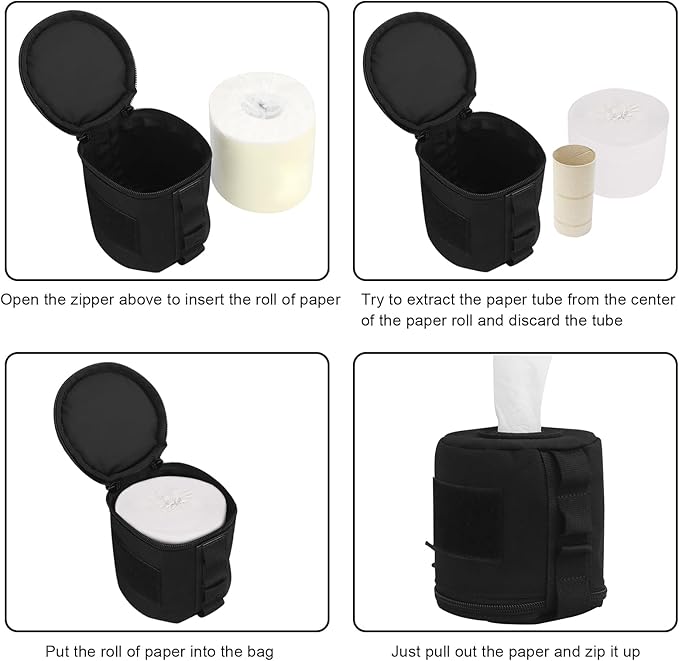 Open the zipper above to insert the roll of paper

Try to extract the paper tube from the center of the paper roll and discard the tube

Put the roll of paper into the bag

Just pull out the paper and zip it up