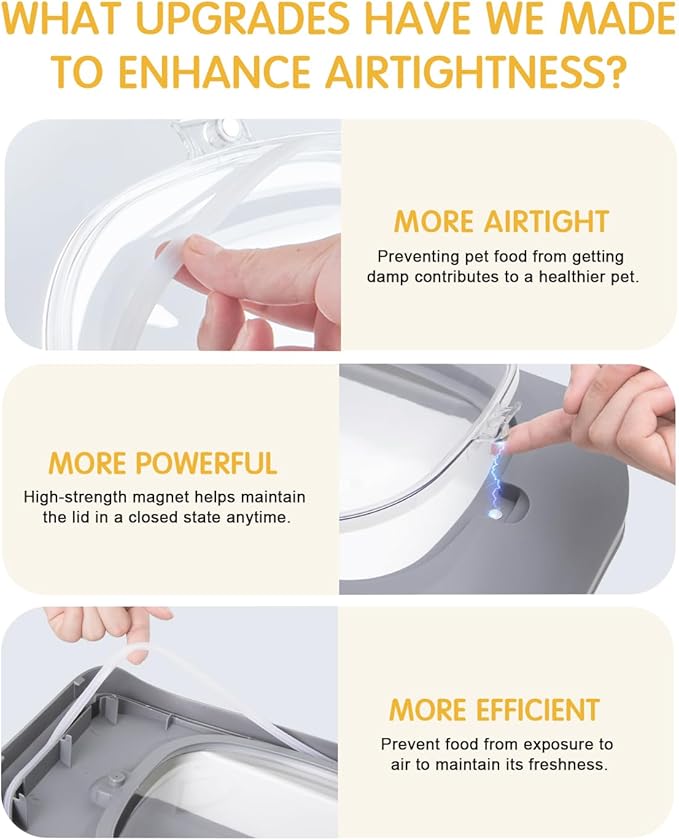 WHAT UPGRADES HAVE WE MADE TO ENHANCE AIRTIGHTNESS?

MORE AIRTIGHT
Preventing pet food from getting damp contributes to a healthier pet.

MORE POWERFUL
High-strength magnet helps maintain the lid in a closed state anytime.

MORE EFFICIENT
Prevent food from exposure to air to maintain its freshness.