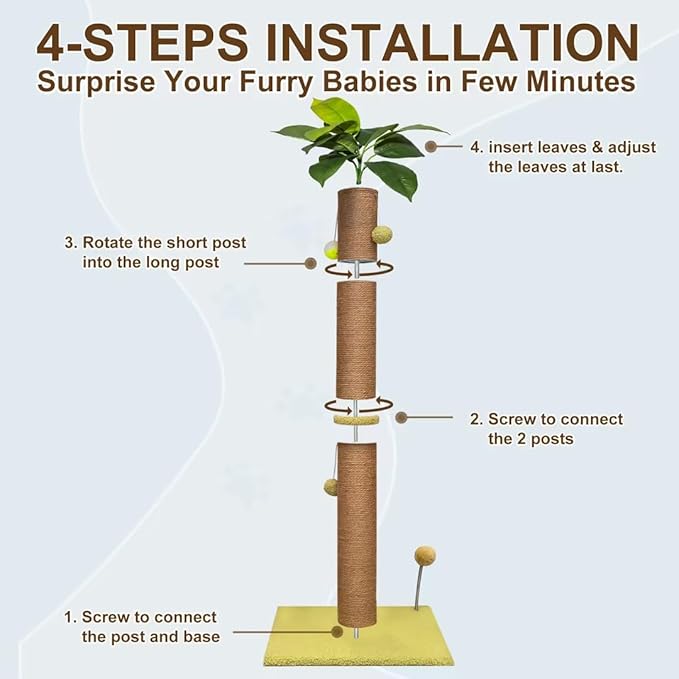 4-STEPS INSTALLATION
Surprise Your Furry Babies in Few Minutes

4. insert leaves & adjust the leaves at last.

3. Rotate the short post into the long post

2. Screw to connect the 2 posts

1. Screw to connect the post and base