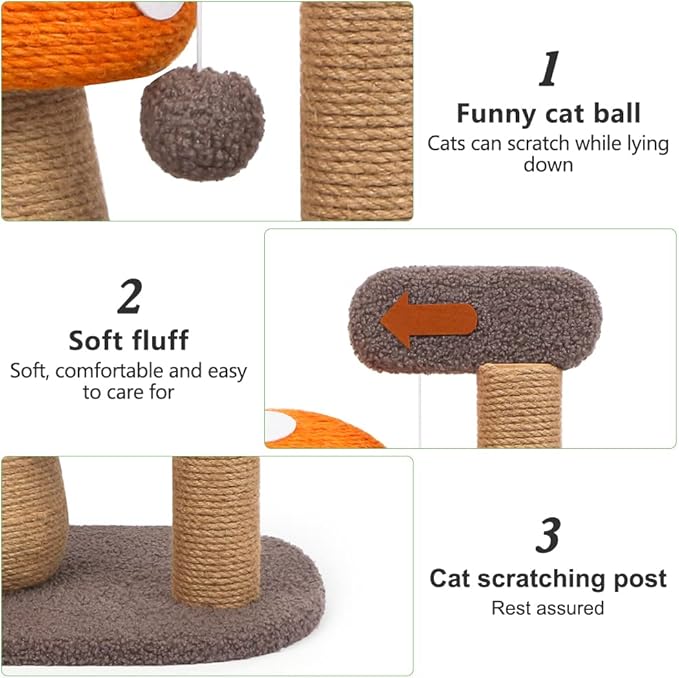 1
Funny cat ball
Cats can scratch while lying down

2
Soft fluff
Soft, comfortable and easy to care for

3
Cat scratching post
Rest assured