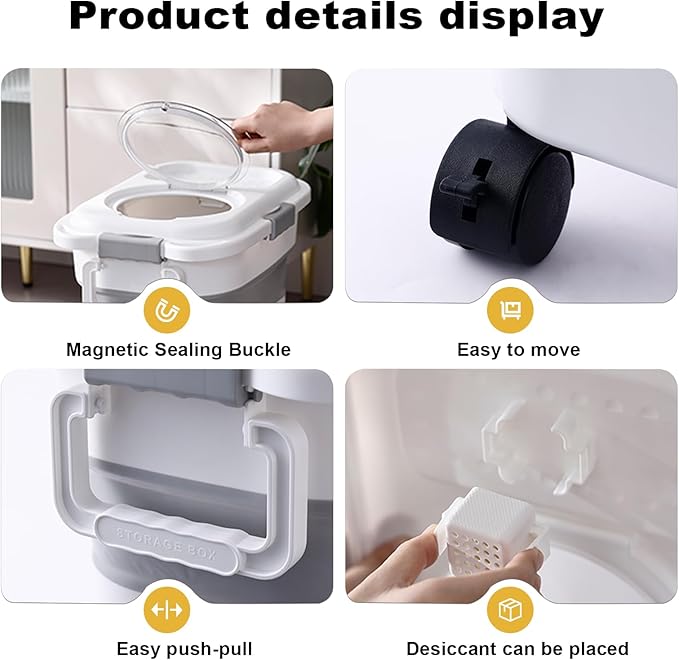 Product details display

Magnetic Sealing Buckle

Easy to move

STORAGE BOX

Easy push-pull

Desiccant can be placed