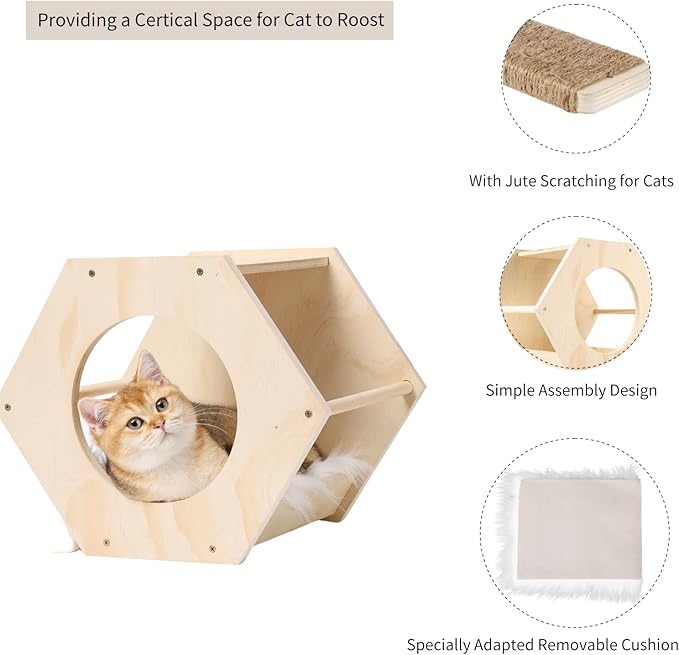 Providing a Certical Space for Cat to Roost

With Jute Scratching for Cats

Simple Assembly Design

Specially Adapted Removable Cushion