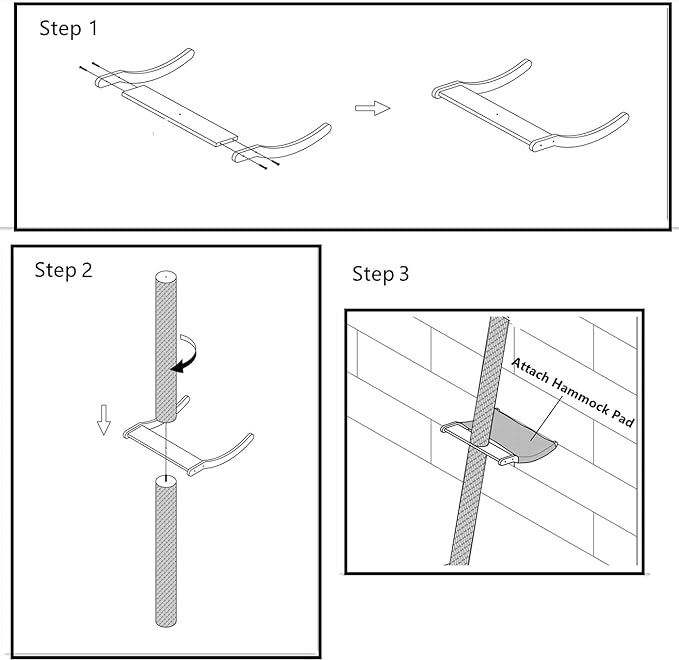 Step 1

Step 2

Step 3

Attach Hammock Pad