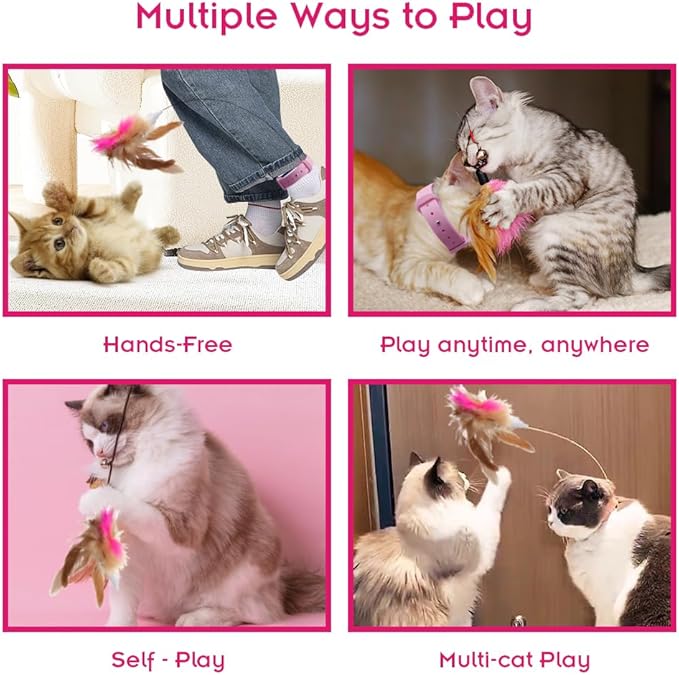 Multiple Ways to Play

Hands-Free

Play anytime, anywhere

Self - Play

Multi-cat Play