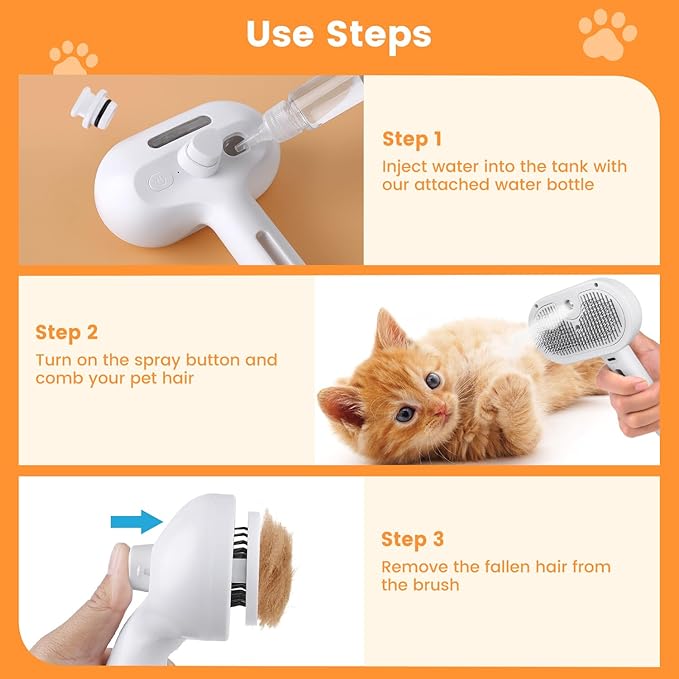 Use Steps

Step 1
Inject water into the tank with our attached water bottle

Step 2
Turn on the spray button and comb your pet hair

Step 3
Remove the fallen hair from the brush