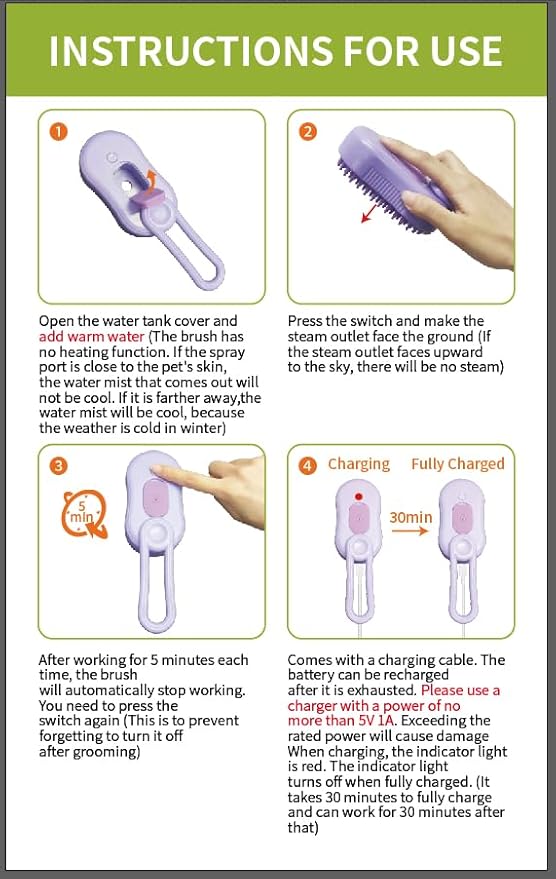 INSTRUCTIONS FOR USE

1

Open the water tank cover and add warm water (The brush has no heating function. If the spray port is close to the pet's skin, the water mist that comes out will not be cool. If it is farther away,the water mist will be cool, because the weather is cold in winter)

2

Press the switch and make the steam outlet face the ground (If the steam outlet faces upward to the sky, there will be no steam)

3

5 min

After working for 5 minutes each time, the brush will automatically stop working. You need to press the switch again (This is to prevent forgetting to turn it off after grooming)

4 Charging Fully Charged

30min

Comes with a charging cable. The battery can be recharged after it is exhausted. Please use a charger with a power of no more than 5V 1A. Exceeding the rated power will cause damage When charging, the indicator light is red. The indicator light turns off when fully charged. (It takes 30 minutes to fully charge and can work for 30 minutes after that)