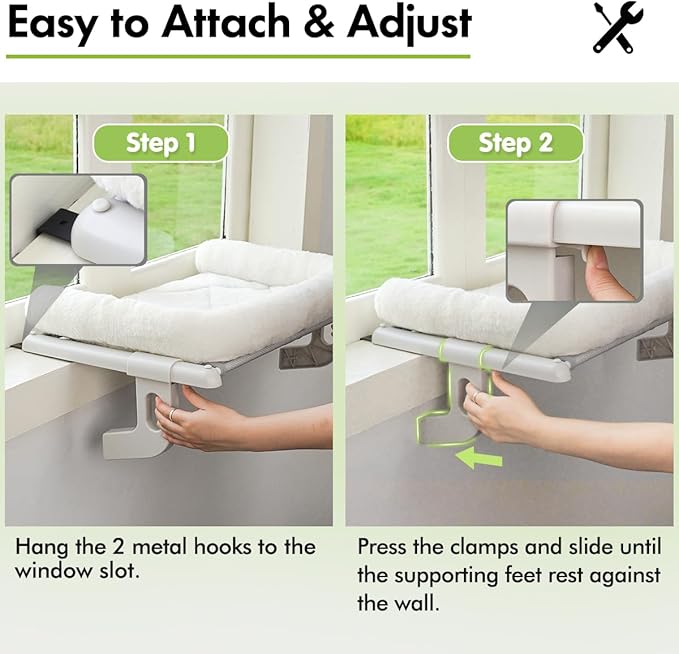 Easy to Attach & Adjust

Step 1

Hang the 2 metal hooks to the window slot.

Step 2

Press the clamps and slide until the supporting feet rest against the wall.