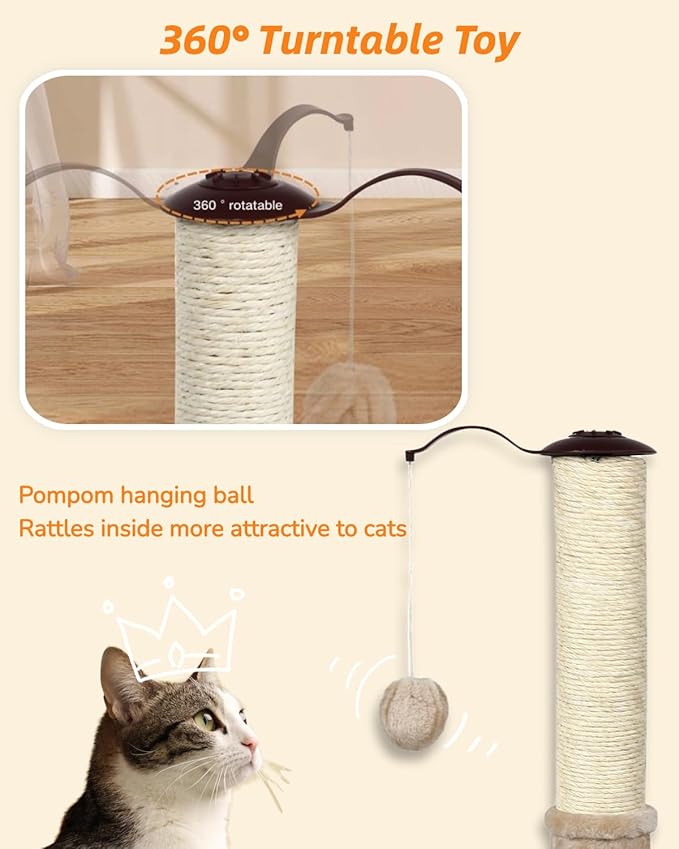 360° Turntable Toy

360 ° rotatable

Pompom hanging ball
Rattles inside more attractive to cats