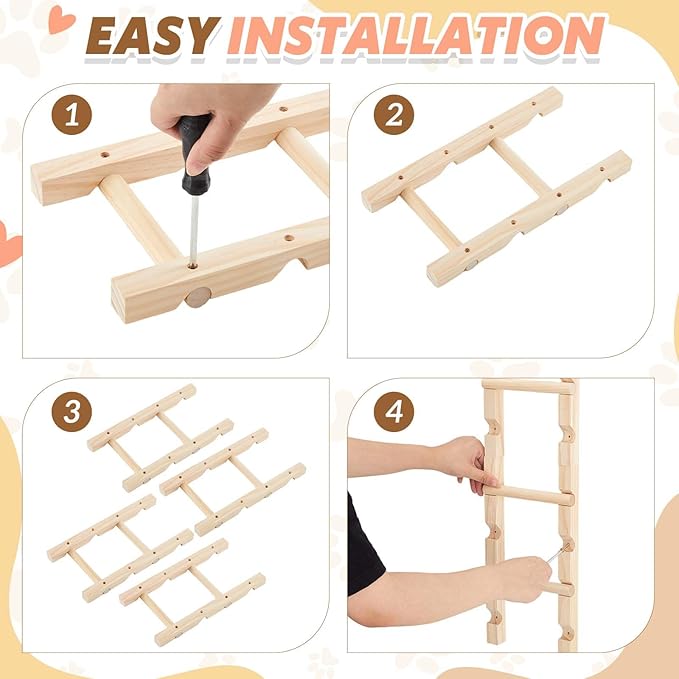 EASY INSTALLATION

1

2

3

4