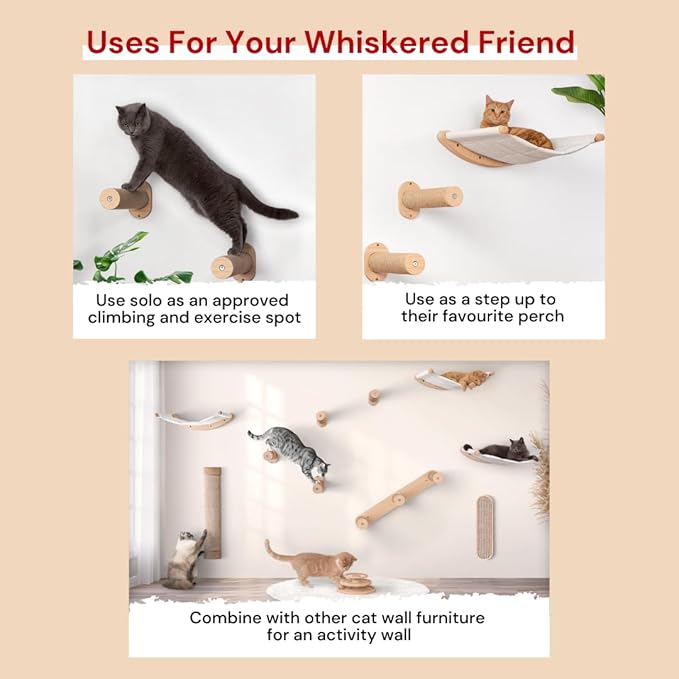 Uses For Your Whiskered Friend

Use solo as an approved climbing and exercise spot

Use as a step up to their favourite perch

Combine with other cat wall furniture for an activity wall