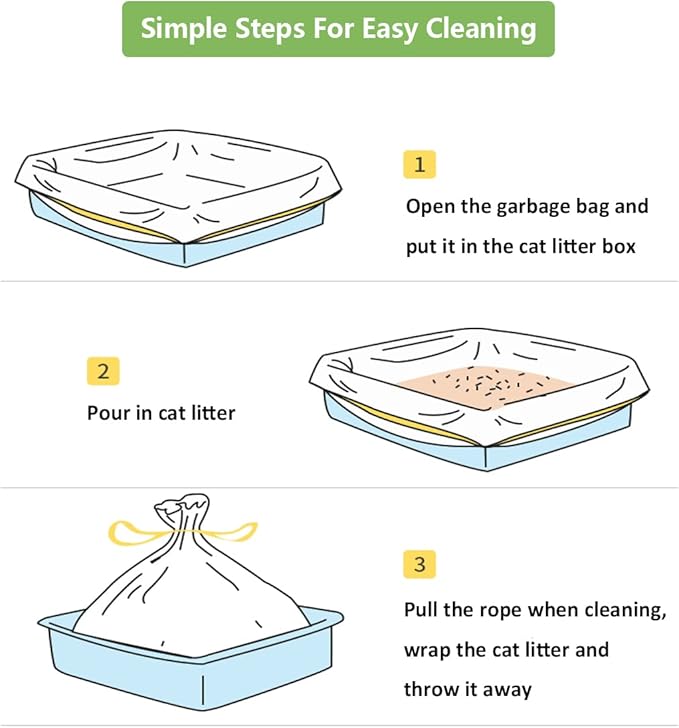 Simple Steps For Easy Cleaning

1

Open the garbage bag and put it in the cat litter box

2

Pour in cat litter

3

Pull the rope when cleaning, wrap the cat litter and throw it away