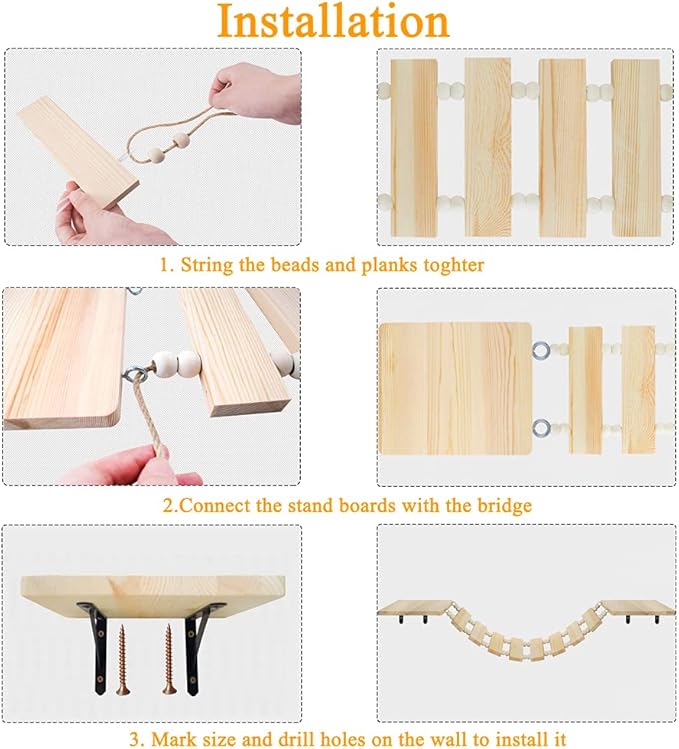 Installation

1. String the beads and planks toghter

2.Connect the stand boards with the bridge

3. Mark size and drill holes on the wall to install it